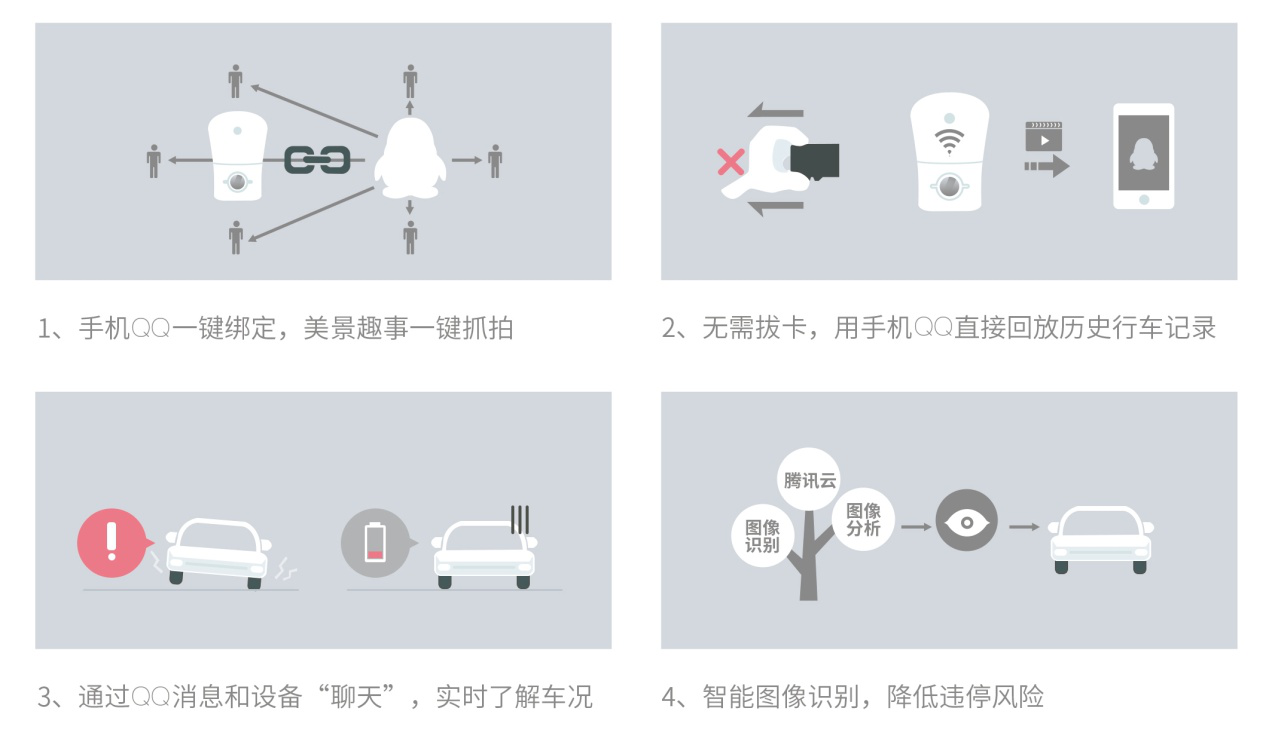 1、手机QQ一键绑定，美景趣事一键抓拍

2、无需拔卡，用手机QQ直接回放历史行车记录

3、通过QQ消息和设备“聊天”，实时了解车况

腾讯云

图像识别

图像分析

4、智能图像识别，降低违停风险